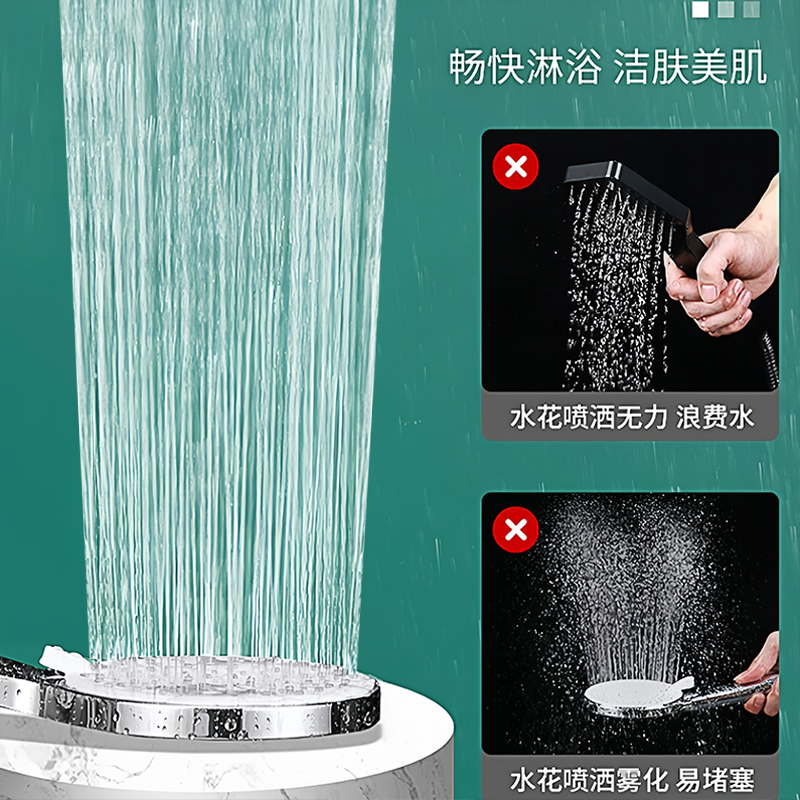 畅快淋浴 洁肤美肌

水花喷洒无力 浪费水

水花喷洒雾化 易堵塞