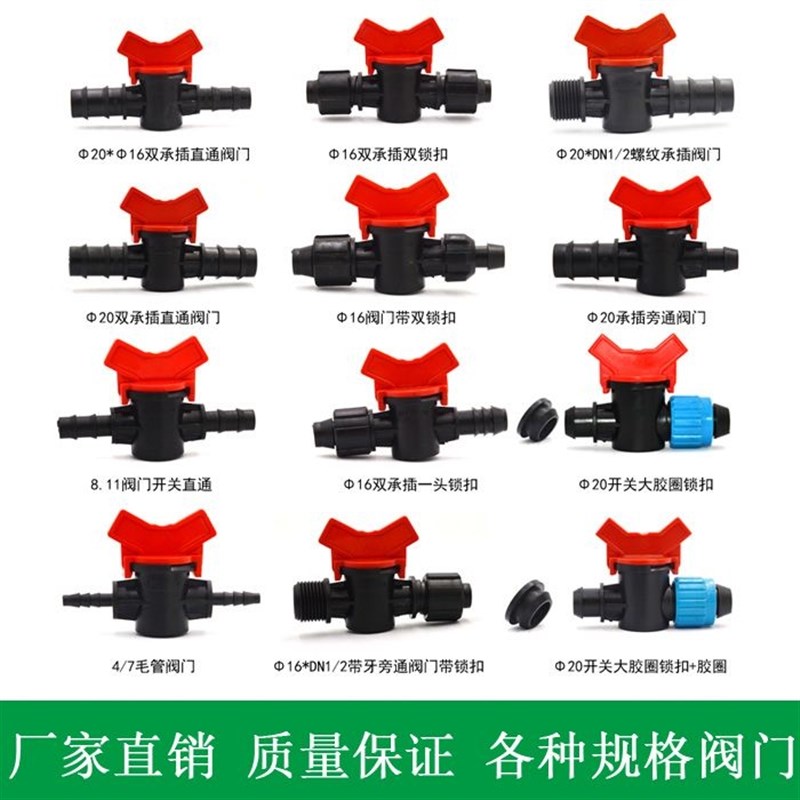 Φ20*Φ16双承插直通阀门

Φ16双承插双锁扣

Φ20*DN1/2螺纹承插阀门

Φ20双承插直通阀门

Φ16阀门带双锁扣

Φ20承插旁通阀门

8.11阀门开关直通

Φ16双承插一头锁扣

Φ20开关大胶圈锁扣

4/7毛管阀门

Φ16*DN1/2带牙旁通阀门带锁扣

Φ20开关大胶圈锁扣+胶圈

厂家直销 质量保证 各种规格阀门