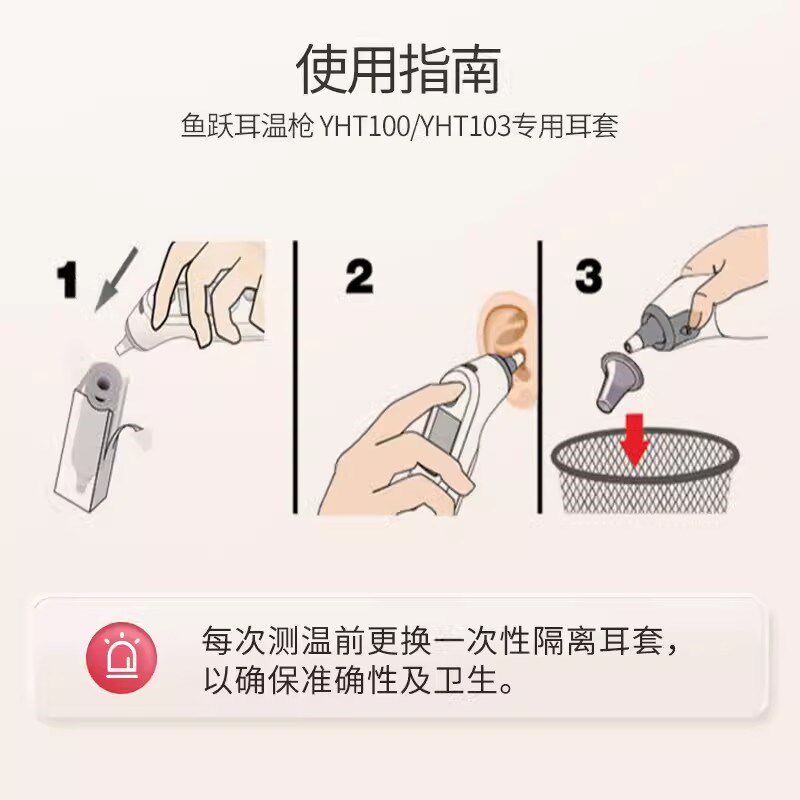 使用指南

鱼跃耳温枪 YHT100/YHT103专用耳套

1

2

3

每次测温前更换一次性隔离耳套，以确保准确性及卫生。