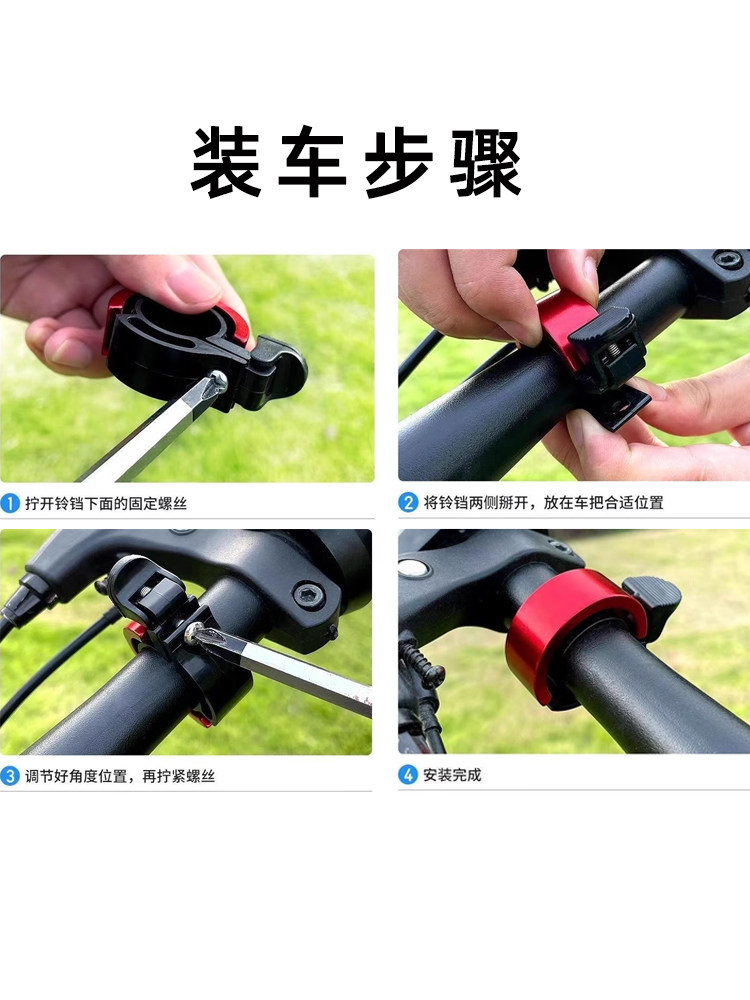 装车步骤

1 拧开铃铛下面的固定螺丝

2 将铃铛两侧掰开，放在车把合适位置

3 调节好角度位置，再拧紧螺丝

4 安装完成