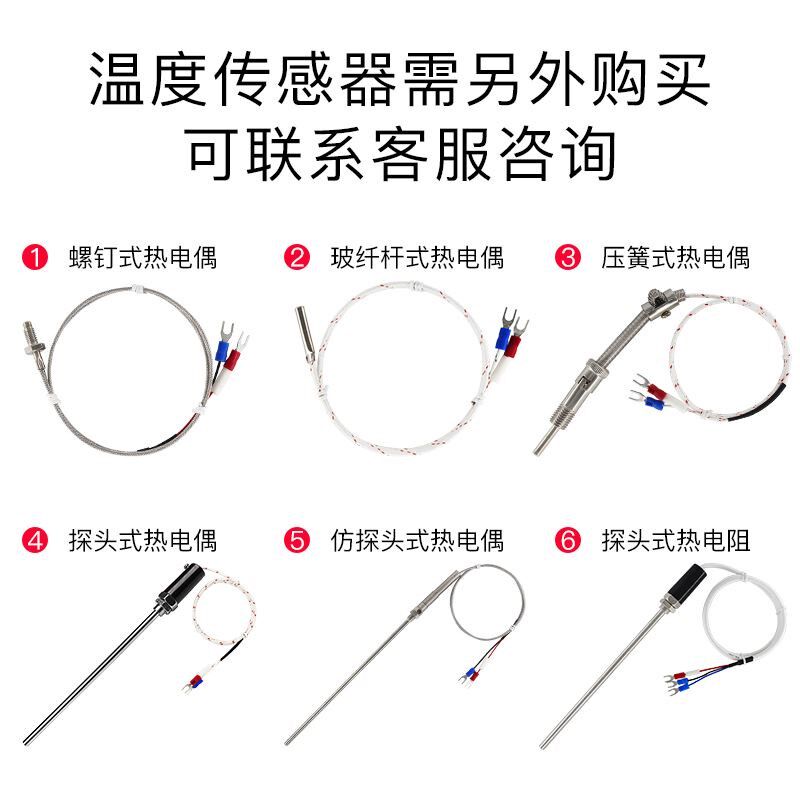 温度传感器需另外购买
可联系客服咨询

1 螺钉式热电偶

2 玻纤杆式热电偶

3 压簧式热电偶

4 探头式热电偶

5 仿探头式热电偶

6 探头式热电阻