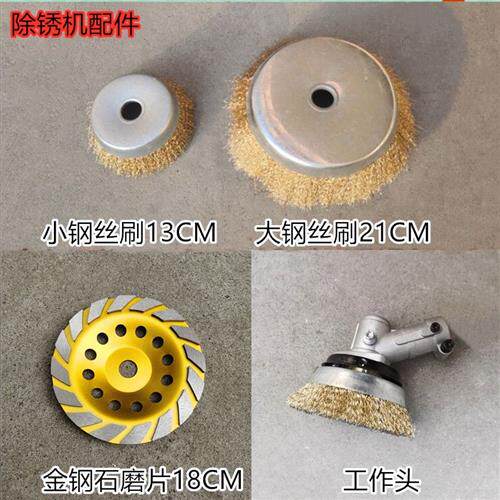 除锈机配件

小钢丝刷13CM

大钢丝刷21CM

金钢石磨片18CM

工作头