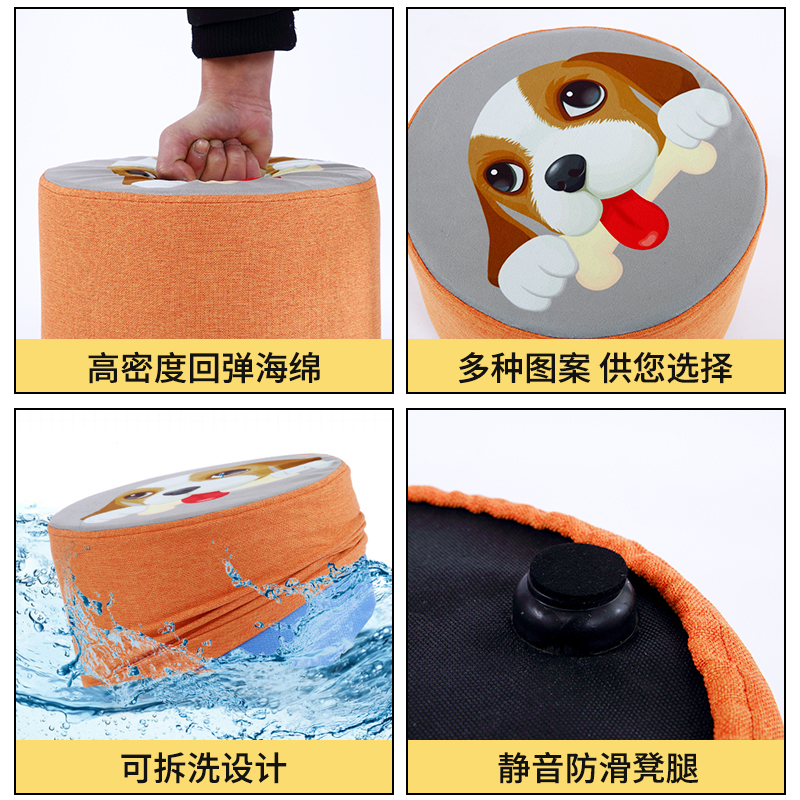 高密度回弹海绵

多种图案 供您选择

可拆洗设计

静音防滑凳腿