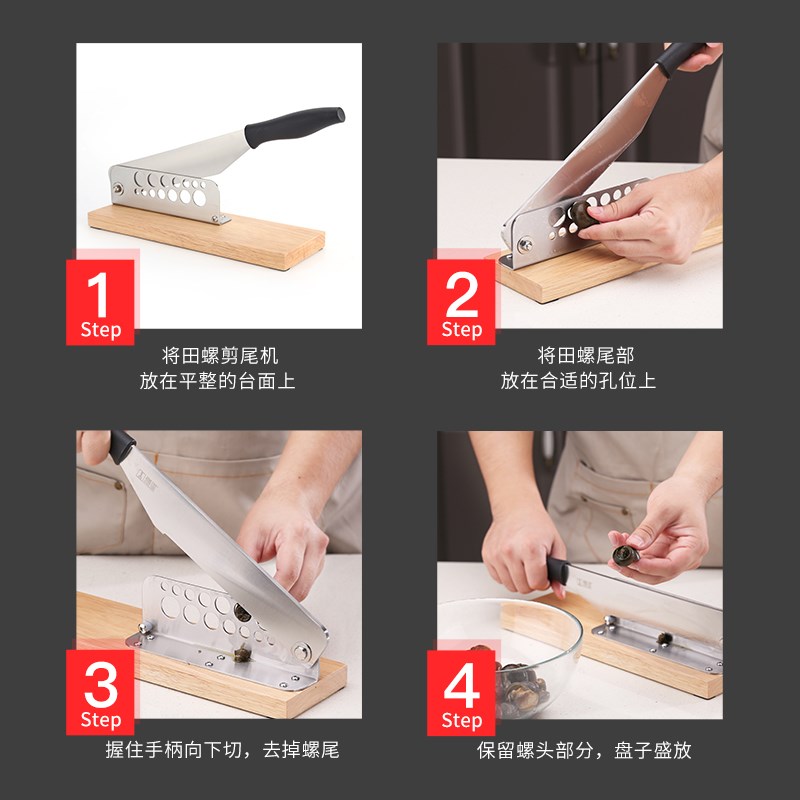 1
Step

将田螺剪尾机
放在平整的台面上

2
Step

将田螺尾部
放在合适的孔位上

3
Step

握住手柄向下切，去掉螺尾

4
Step

保留螺头部分，盘子盛放