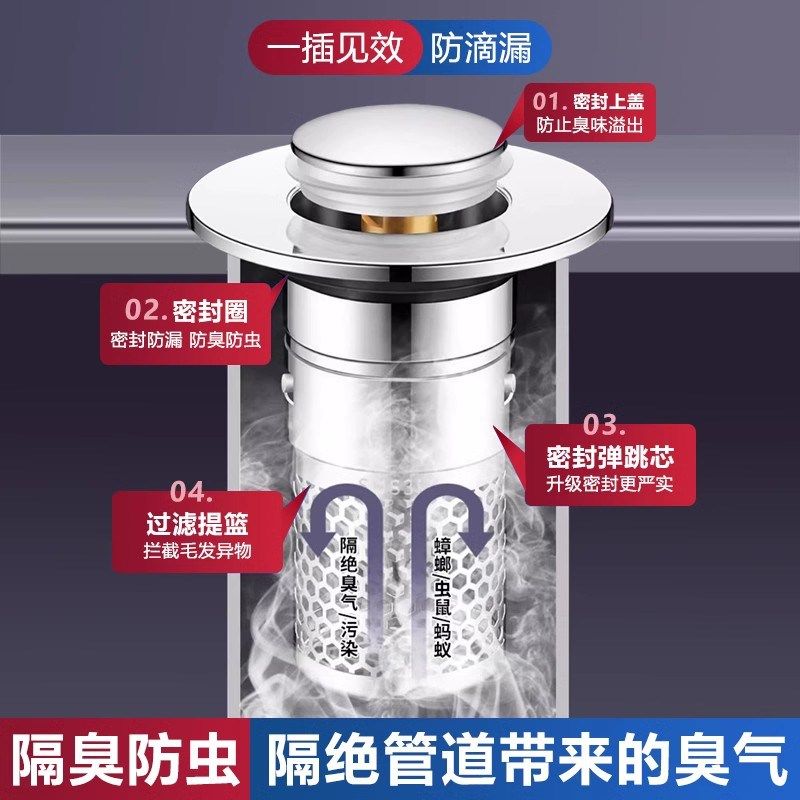 一插见效 防滴漏

01. 密封上盖
防止臭味溢出

02. 密封圈
密封防漏 防臭防虫

03.
密封弹跳芯
升级密封更严实

04.
过滤提篮
拦截毛发异物

隔绝臭气/污染

蟑螂/虫鼠/蚂蚁

隔臭防虫 隔绝管道带来的臭气