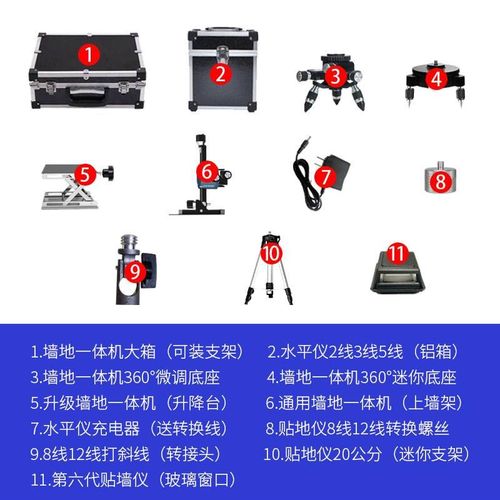 1
2
3
4
5
6
7
8
9
10
11

1.墙地一体机大箱（可装支架） 2.水平仪2线3线5线（铝箱）
3.墙地一体机360°微调底座 4.墙地一体机360°迷你底座
5.升级墙地一体机（升降台） 6.通用墙地一体机（上墙架）
7.水平仪充电器（送转换线） 8.贴地仪8线12线转换螺丝
9.8线12线打斜线（转接头） 10.贴地仪20公分（迷你支架）
11.第六代贴墙仪（玻璃窗口）