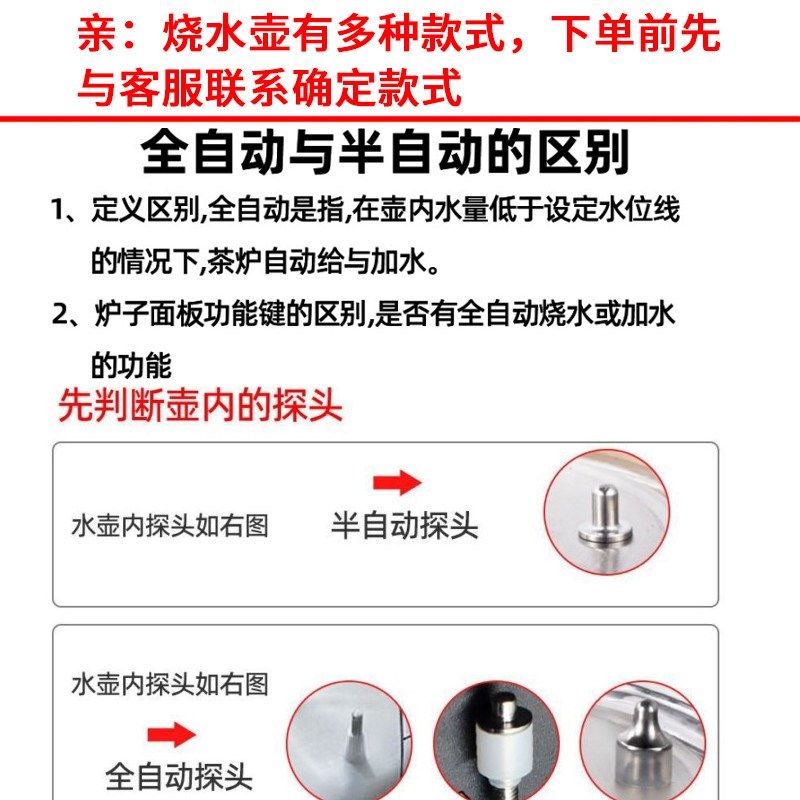 亲：烧水壶有多种款式，下单前先与客服联系确定款式

全自动与半自动的区别

1、定义区别,全自动是指,在壶内水量低于设定水位线的情况下,茶炉自动给与加水。

2、炉子面板功能键的区别,是否有全自动烧水或加水的功能

先判断壶内的探头

水壶内探头如右图

半自动探头

水壶内探头如右图

全自动探头