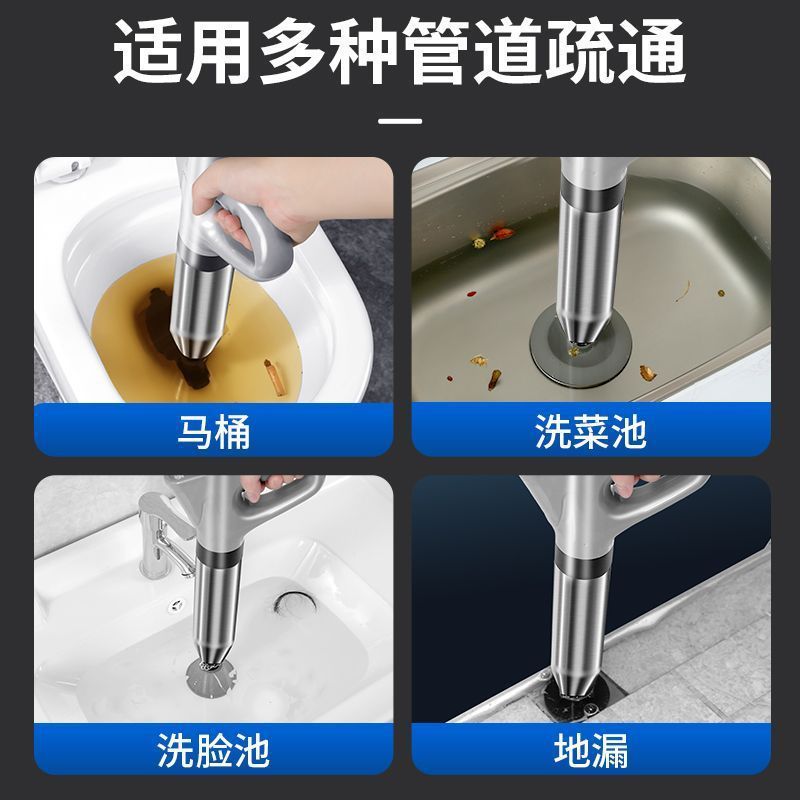 适用多种管道疏通

马桶

洗菜池

洗脸池

地漏