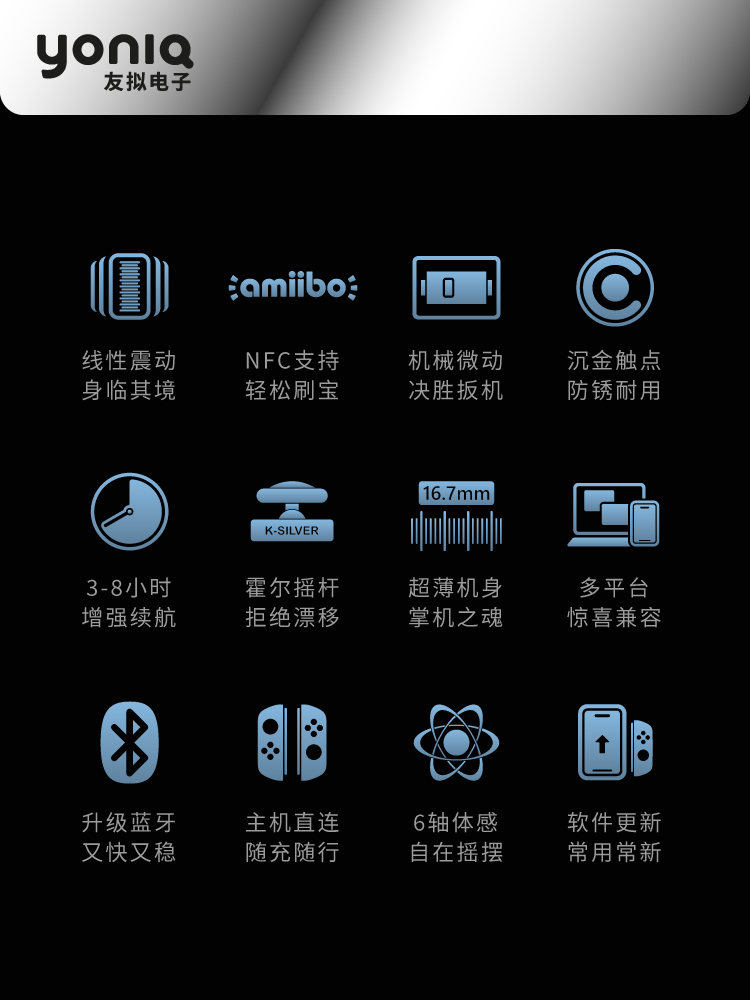 yoniq
友拟电子

amiibo

线性震动
身临其境

NFC支持
轻松刷宝

机械微动
决胜扳机

沉金触点
防锈耐用

K-SILVER

16.7mm

3-8小时
增强续航

霍尔摇杆
拒绝漂移

超薄机身
掌机之魂

多平台
惊喜兼容

升级蓝牙
又快又稳

主机直连
随充随行

6轴体感
自在摇摆

软件更新
常用常新