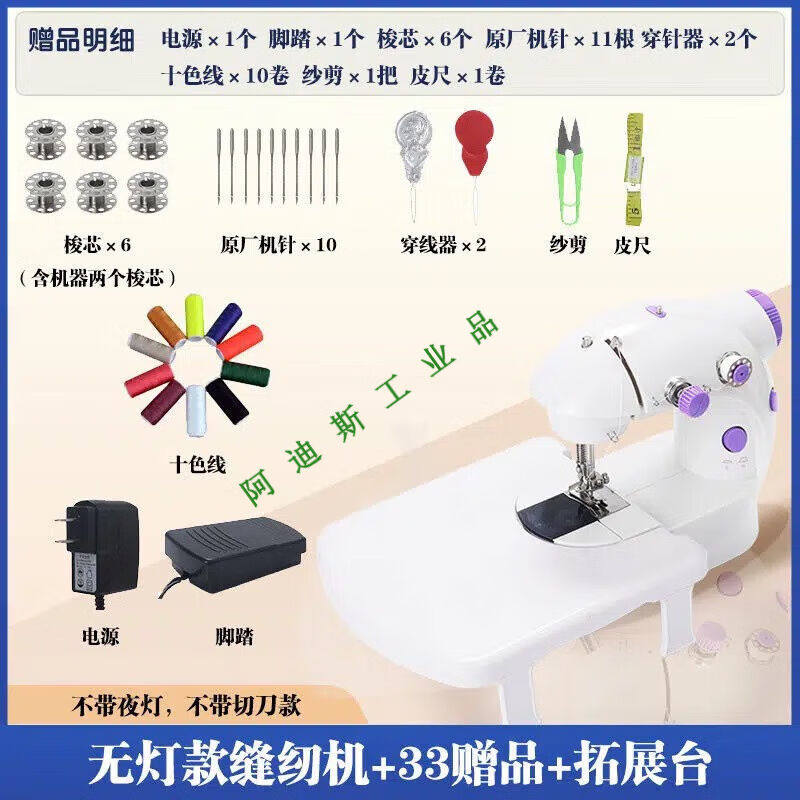 赠品明细 电源 × 1个 脚踏 × 1个 梭芯 × 6个 原厂机针 × 11根 穿针器 × 2个 十色线 × 10卷 纱剪 × 1把 皮尺 × 1卷

梭芯 × 6
（含机器两个梭芯）

原厂机针 × 10

穿线器 × 2

纱剪

皮尺

十色线

阿迪斯工业品

电源

脚踏

不带夜灯，不带切刀款

无灯款缝纫机+33赠品+拓展台