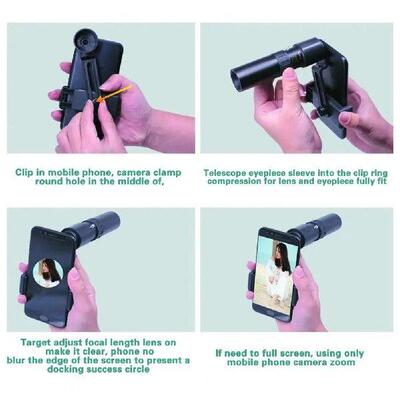 Clip in mobile phone, camera clamp round hole in the middle of,

Telescope eyepiece sleeve into the clip ring compression for lens and eyepiece fully fit

Target adjust focal length lens on make it clear, phone no blur the edge of the screen to present a docking success circle

If need to full screen, using only mobile phone camera zoom