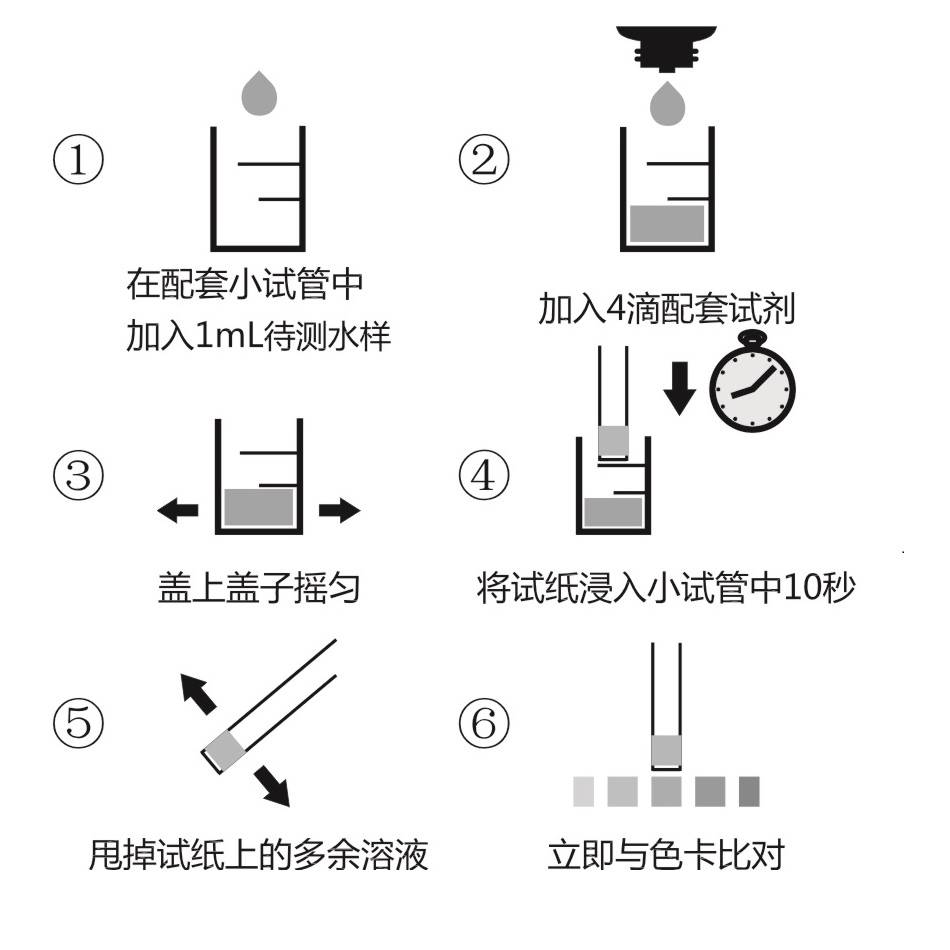 ①
在配套小试管中
加入1mL待测水样

②
加入4滴配套试剂

③
盖上盖子摇匀

④
将试纸浸入小试管中10秒

⑤
甩掉试纸上的多余溶液

⑥
立即与色卡比对