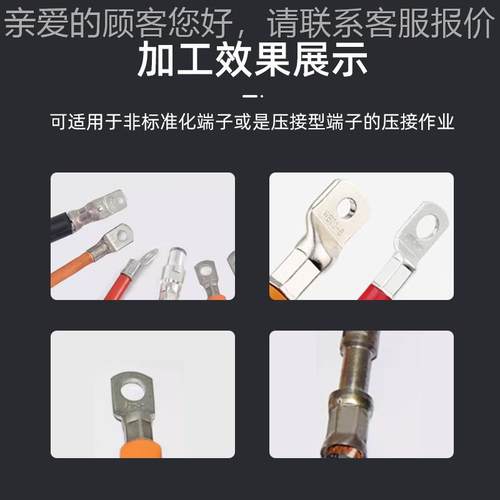 亲爱的顾客您好，请联系客服报价

加工效果展示

可适用于非标准化端子或是压接型端子的压接作业