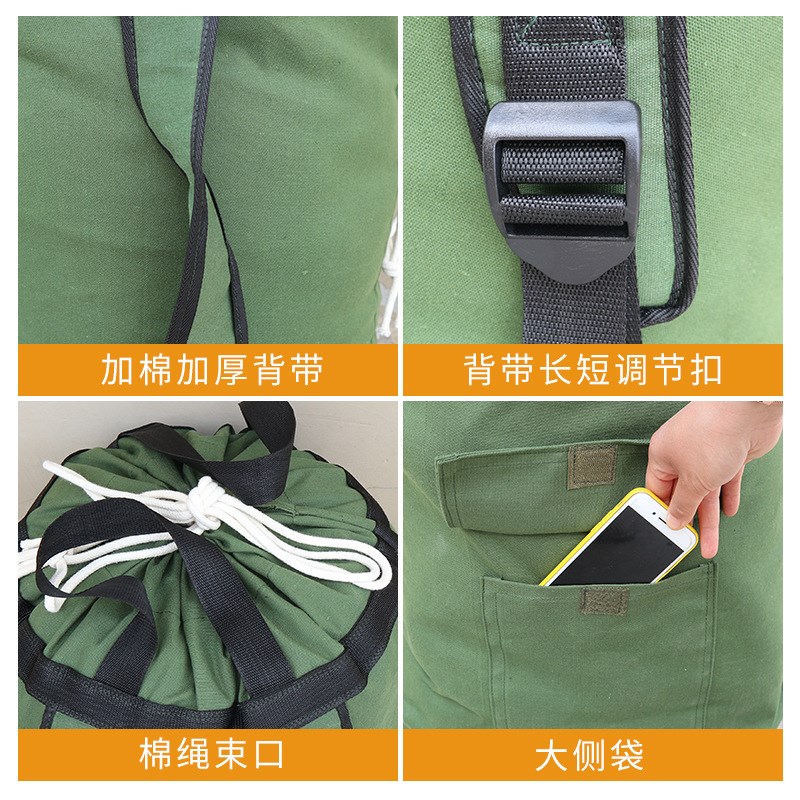 加棉加厚背带

背带长短调节扣

棉绳束口

大侧袋