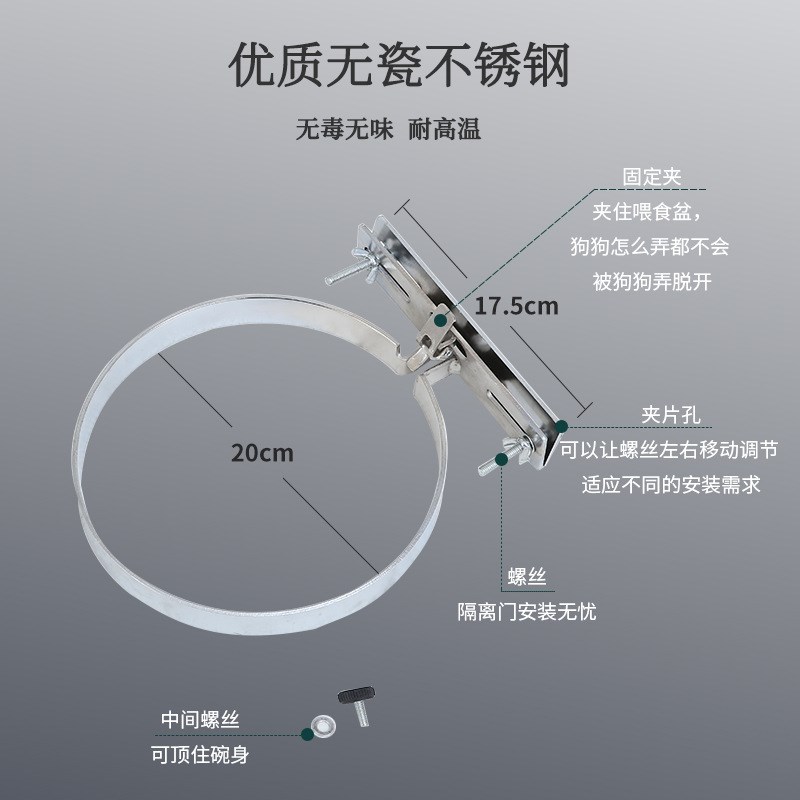 优质无瓷不锈钢

无毒无味 耐高温

固定夹
夹住喂食盆，
狗狗怎么弄都不会
被狗狗弄脱开

17.5cm

20cm

夹片孔
可以让螺丝左右移动调节
适应不同的安装需求

螺丝
隔离门安装无忧

中间螺丝
可顶住碗身