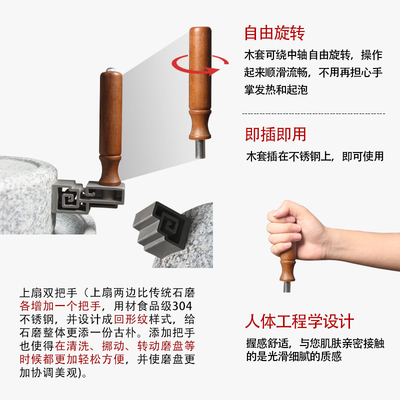 自由旋转

木套可绕中轴自由旋转，操作起来顺滑流畅，不用再担心手掌发热和起泡

即插即用

木套插在不锈钢上，即可使用

上扇双把手（上扇两边比传统石磨各增加一个把手，用材食品级304不锈钢，并设计成回形纹样式，给石磨整体更添一份古朴。添加把手也使得在清洗、挪动、转动磨盘等时候都更加轻松方便，并使磨盘更加协调美观)。

人体工程学设计

握感舒适，与您肌肤亲密接触的是光滑细腻的质感