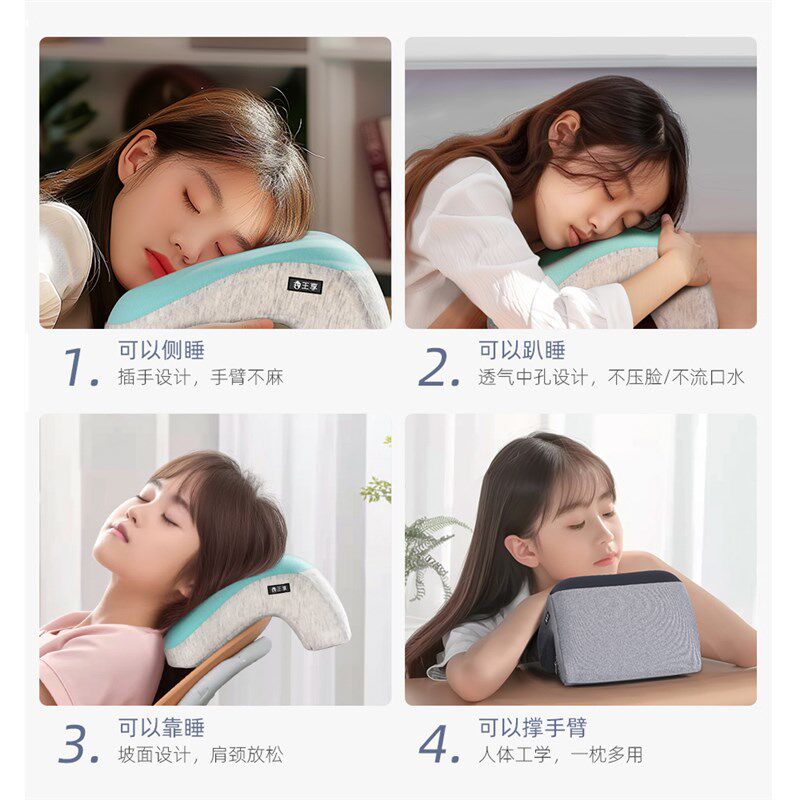 王享

1. 可以侧睡
插手设计，手臂不麻

2. 可以趴睡
透气中孔设计，不压脸/不流口水

王享

3. 可以靠睡
坡面设计，肩颈放松

4. 可以撑手臂
人体工学，一枕多用