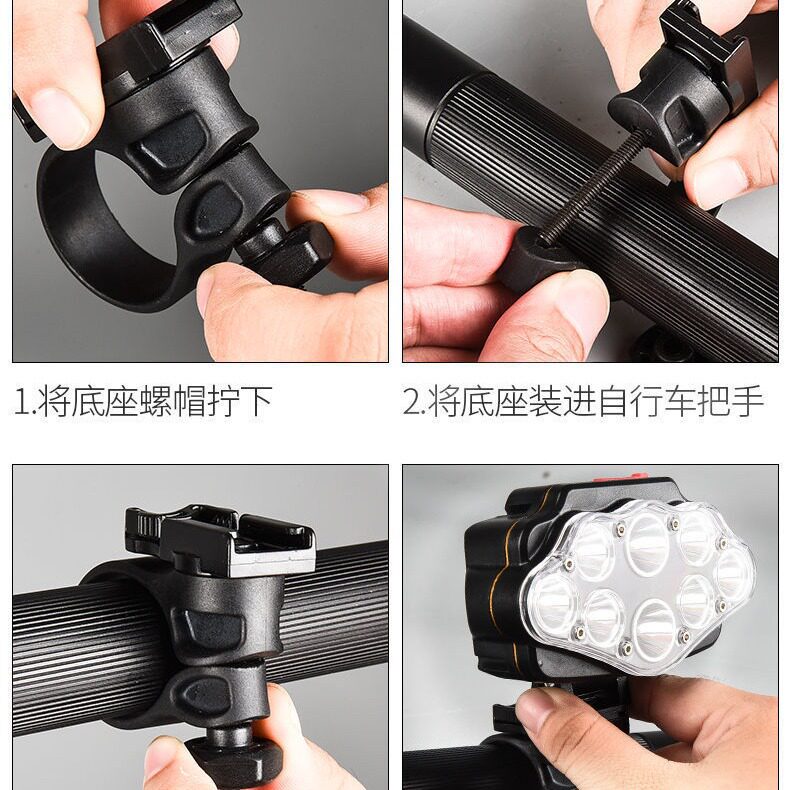 1.将底座螺帽拧下

2.将底座装进自行车把手