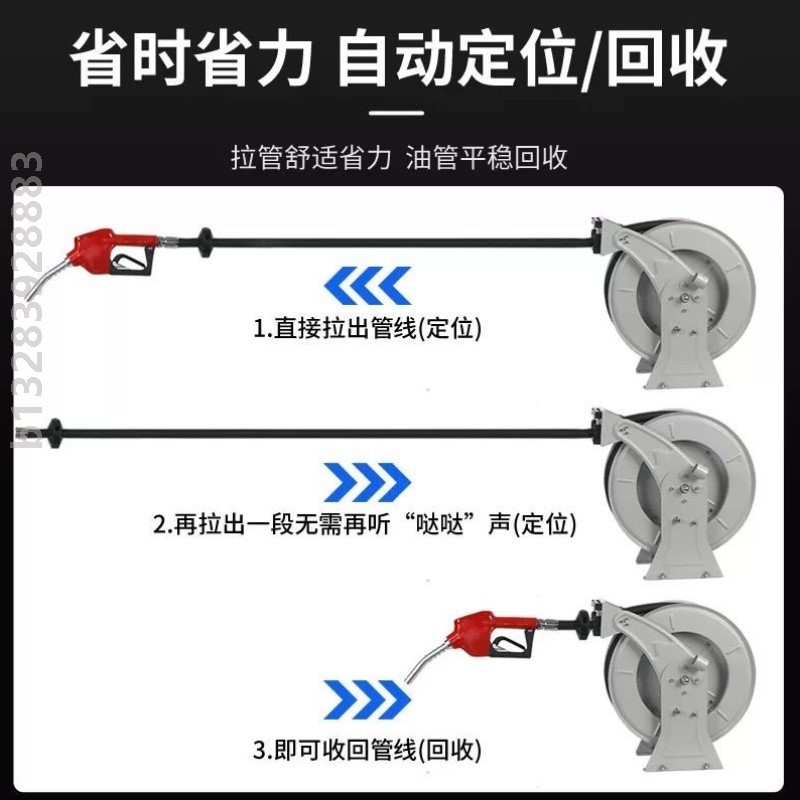 省时省力 自动定位/回收

拉管舒适省力 油管平稳回收

b13283928883

1.直接拉出管线(定位)

2.再拉出一段无需再听“哒哒”声(定位)

3.即可收回管线(回收)