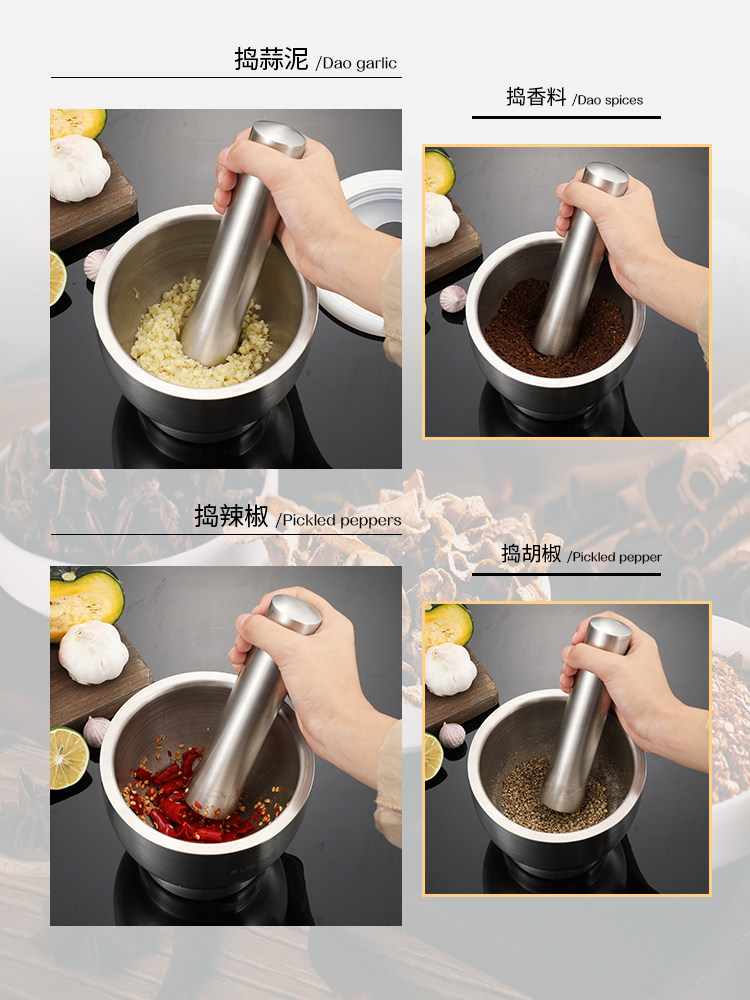 捣蒜泥 /Dao garlic

捣香料 /Dao spices

捣辣椒 /Pickled peppers

捣胡椒 /Pickled pepper