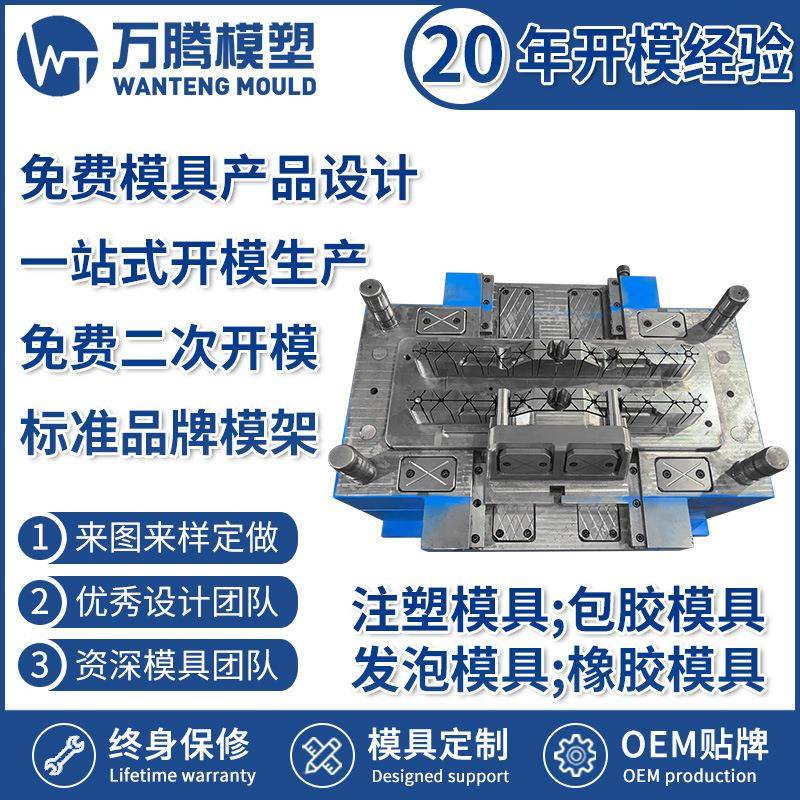 WT 万腾模塑
WANTENG MOULD

20 年开模经验

免费模具产品设计

一站式开模生产

免费二次开模

标准品牌模架

1 来图来样定做

2 优秀设计团队

3 资深模具团队

注塑模具;包胶模具

发泡模具;橡胶模具

终身保修
Lifetime warranty

模具定制
Designed support

OEM贴牌
OEM production