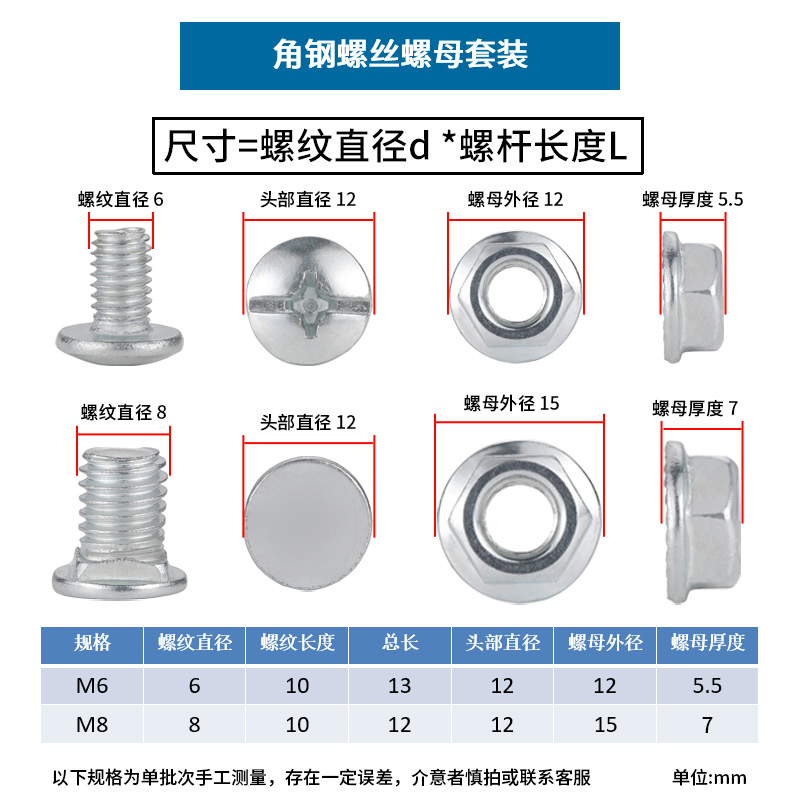 角钢螺丝螺母套装

尺寸=螺纹直径d *螺杆长度L

螺纹直径 6

头部直径 12

螺母外径 12

螺母厚度 5.5

螺纹直径 8

头部直径 12

螺母外径 15

螺母厚度 7

| 规格 | 螺纹直径 | 螺纹长度 | 总长 | 头部直径 | 螺母外径 | 螺母厚度 |
|---|---|---|---|---|---|---|
| M6 | 6 | 10 | 13 | 12 | 12 | 5.5 |
| M8 | 8 | 10 | 12 | 12 | 15 | 7 |

以下规格为单批次手工测量，存在一定误差，介意者慎拍或联系客服

单位:mm