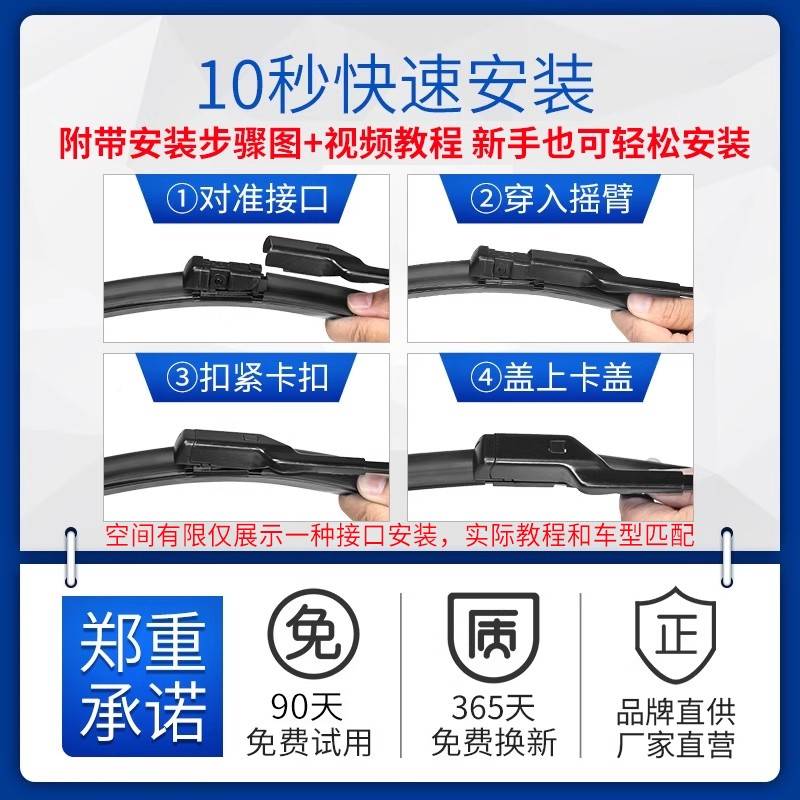 10秒快速安装

附带安装步骤图+视频教程 新手也可轻松安装

①对准接口

②穿入摇臂

③扣紧卡扣

④盖上卡盖

空间有限仅展示一种接口安装，实际教程和车型匹配

郑重承诺

免

90天
免费试用

质

365天
免费换新

正

品牌直供
厂家直营