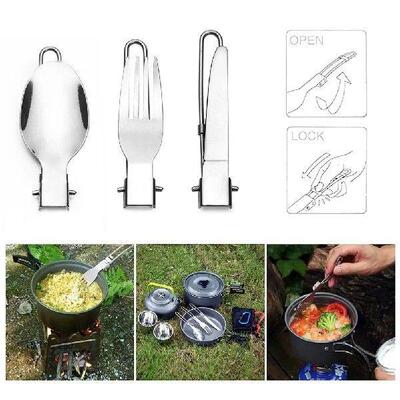 OPEN

LOCK