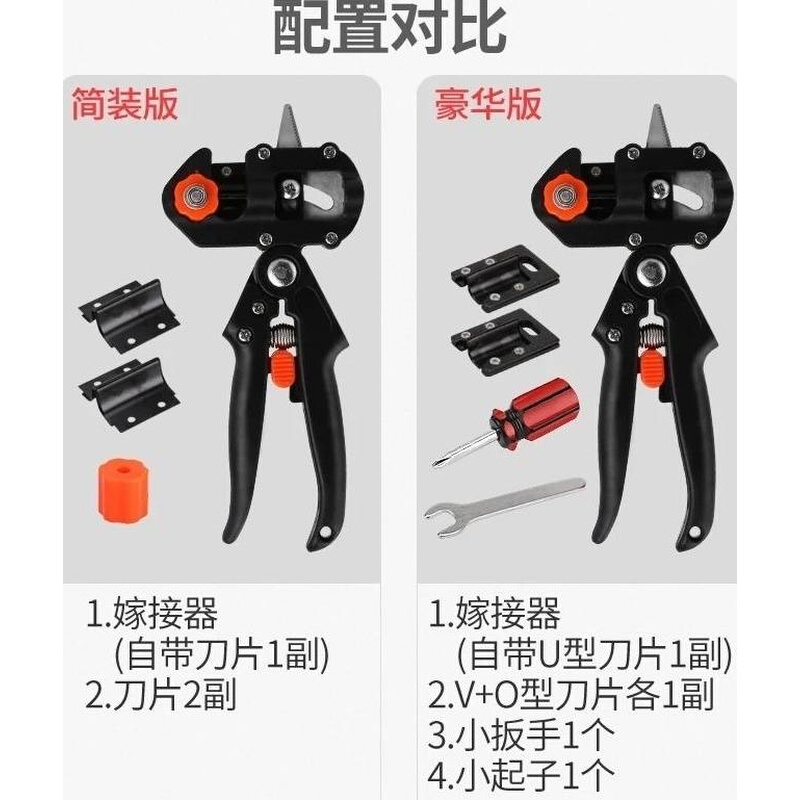 配置对比

简装版

1.嫁接器
(自带刀片1副)
2.刀片2副

豪华版

1.嫁接器
(自带U型刀片1副)
2.V+O型刀片各1副
3.小扳手1个
4.小起子1个