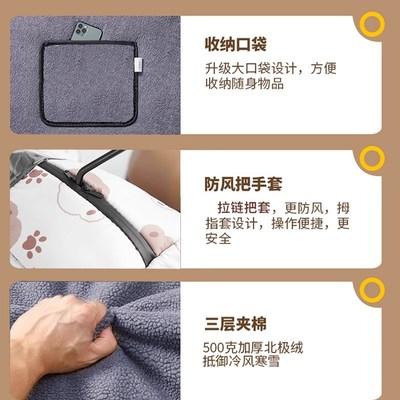 收纳口袋

升级大口袋设计，方便收纳随身物品

防风把手套

拉链把套，更防风，拇指套设计，操作便捷，更安全

三层夹棉

500克加厚北极绒
抵御冷风寒雪