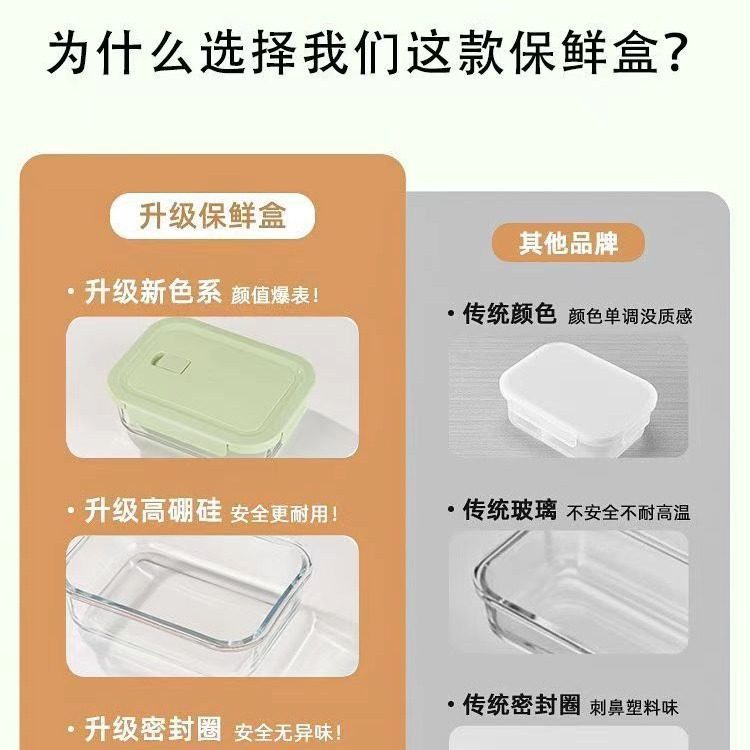 为什么选择我们这款保鲜盒？

升级保鲜盒

· 升级新色系 颜值爆表！

· 升级高硼硅 安全更耐用！

· 升级密封圈 安全无异味！

其他品牌

· 传统颜色 颜色单调没质感

· 传统玻璃 不安全不耐高温

· 传统密封圈 刺鼻塑料味