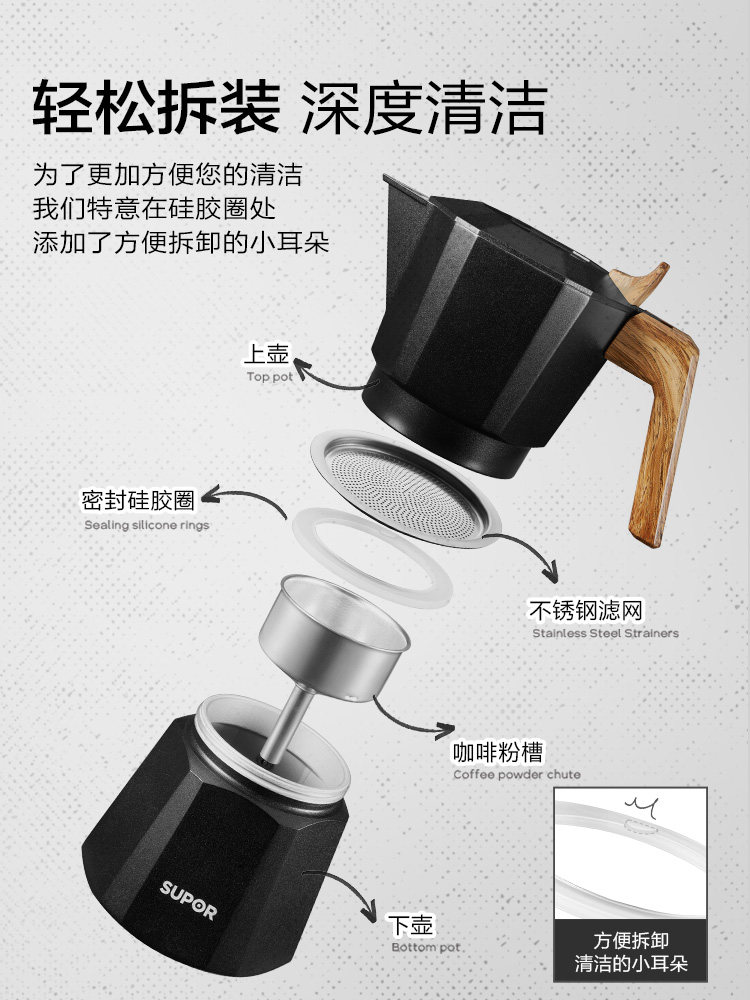 轻松拆装 深度清洁

为了更加方便您的清洁
我们特意在硅胶圈处
添加了方便拆卸的小耳朵

上壶
Top pot

密封硅胶圈
Sealing silicone rings

不锈钢滤网
Stainless Steel Strainers

咖啡粉槽
Coffee powder chute

SUPOR

下壶
Bottom pot

方便拆卸
清洁的小耳朵