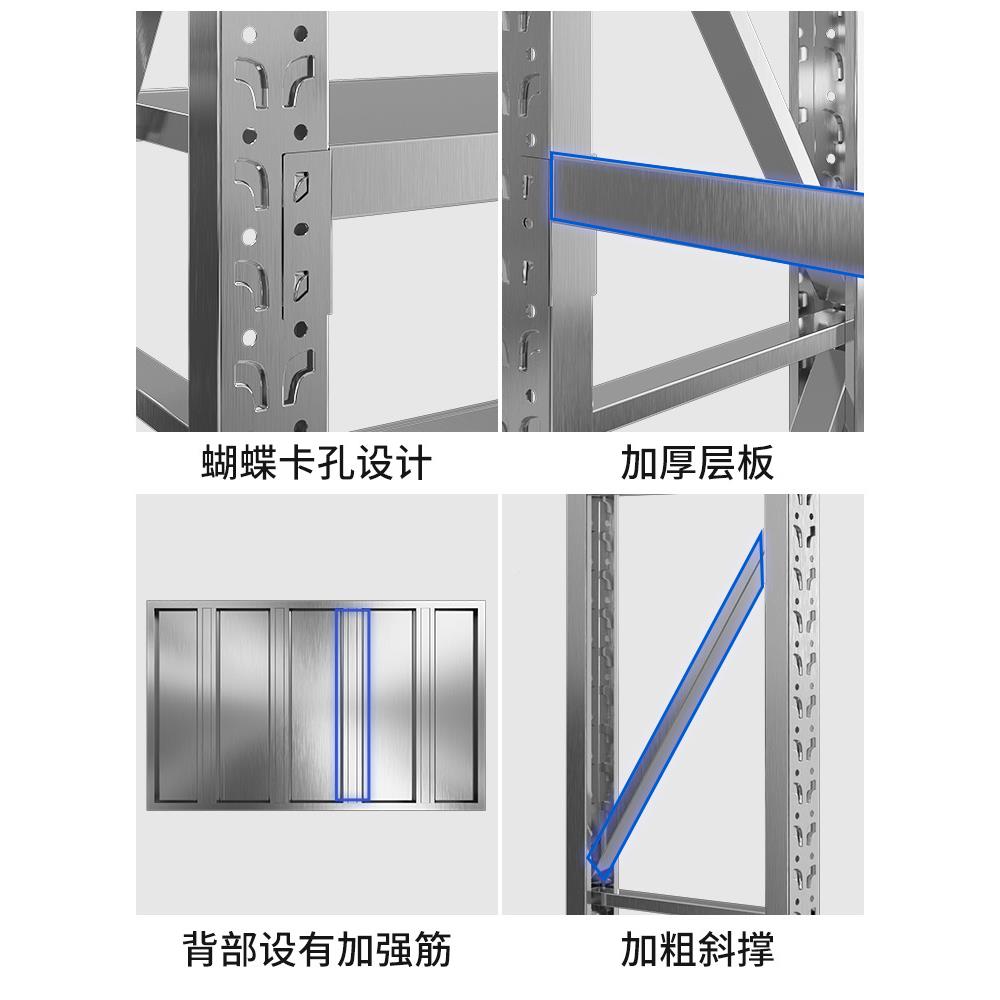 蝴蝶卡孔设计

加厚层板

背部设有加强筋

加粗斜撑