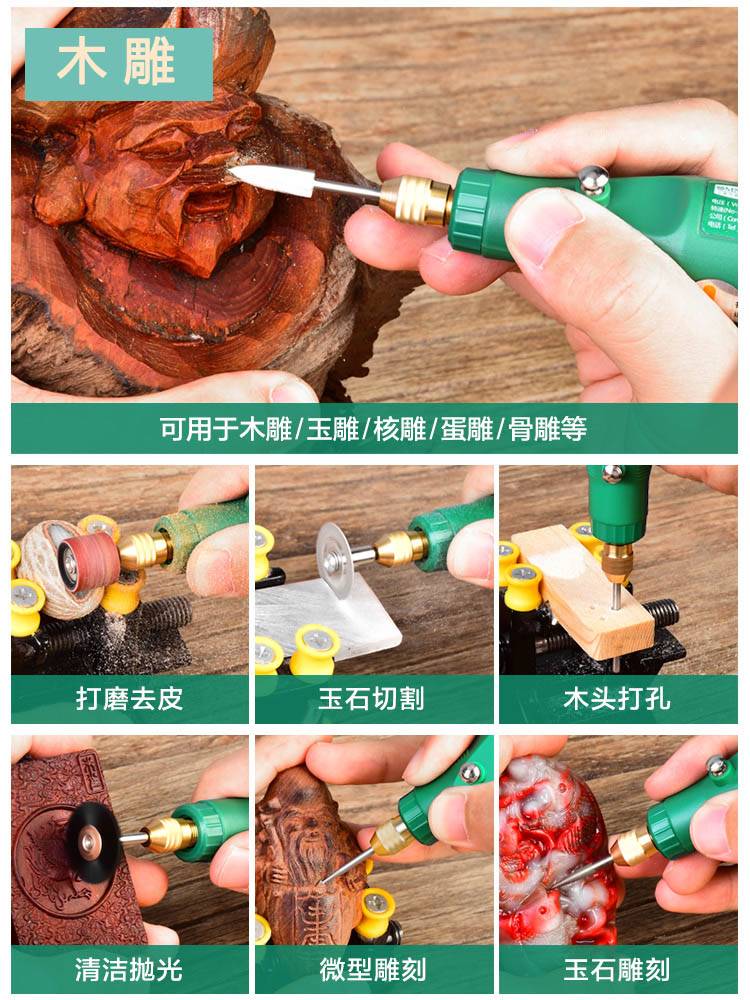 木雕

可用于木雕/玉雕/核雕/蛋雕/骨雕等

打磨去皮

玉石切割

木头打孔

清洁抛光

微型雕刻

玉石雕刻