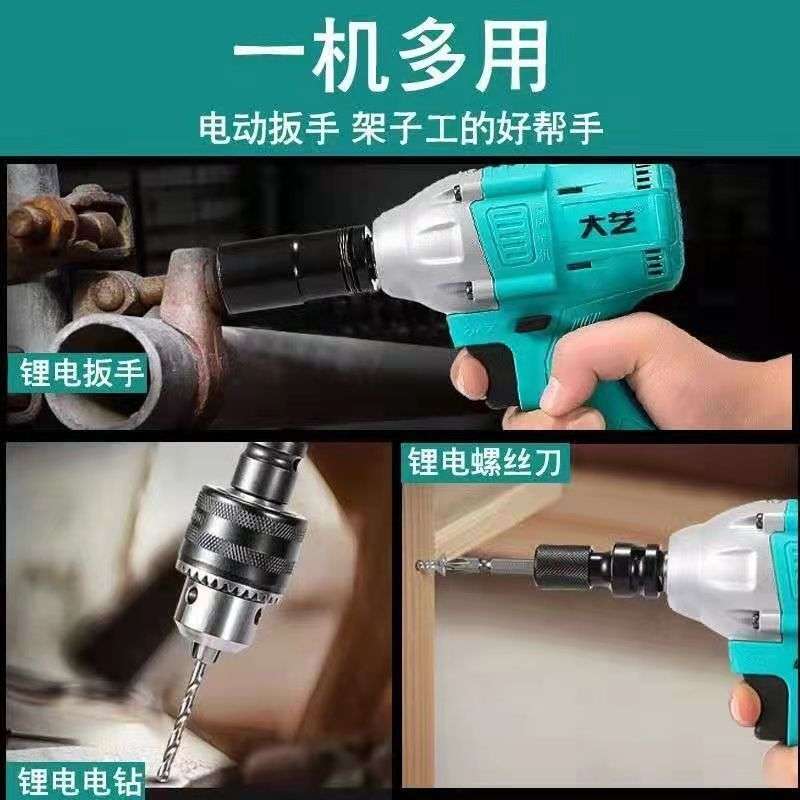 一机多用

电动扳手 架子工的好帮手

大艺

锂电扳手

锂电螺丝刀

锂电电钻