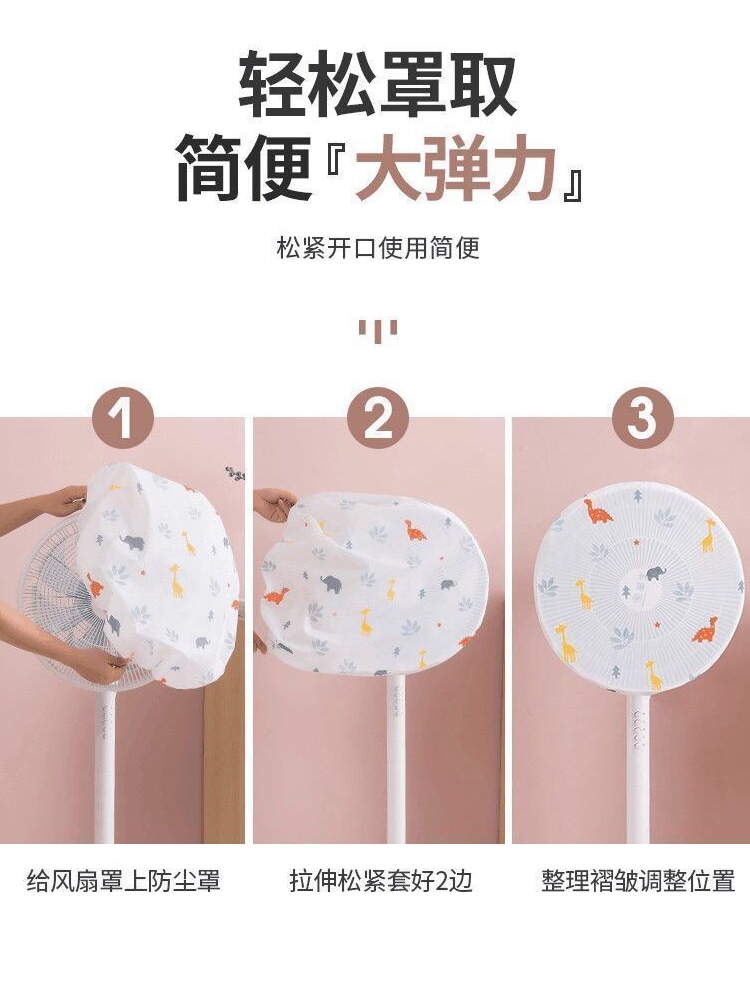 轻松罩取
简便『大弹力』

松紧开口使用简便

1

2

3

给风扇罩上防尘罩

拉伸松紧套好2边

整理褶皱调整位置