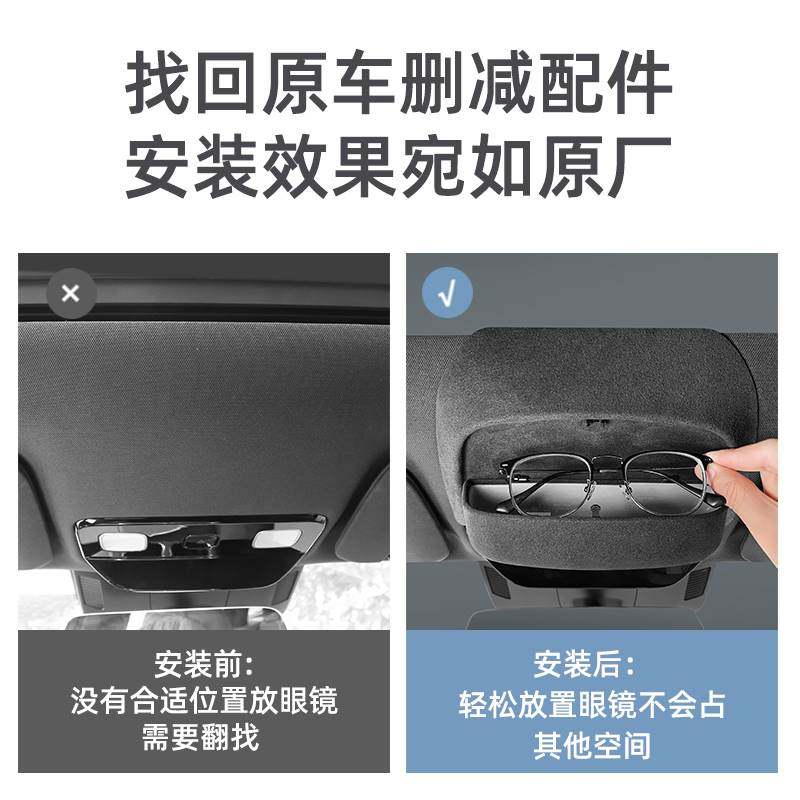 找回原车删减配件
安装效果宛如原厂

×

安装前:
没有合适位置放眼镜
需要翻找

√

安装后:
轻松放置眼镜不会占
其他空间