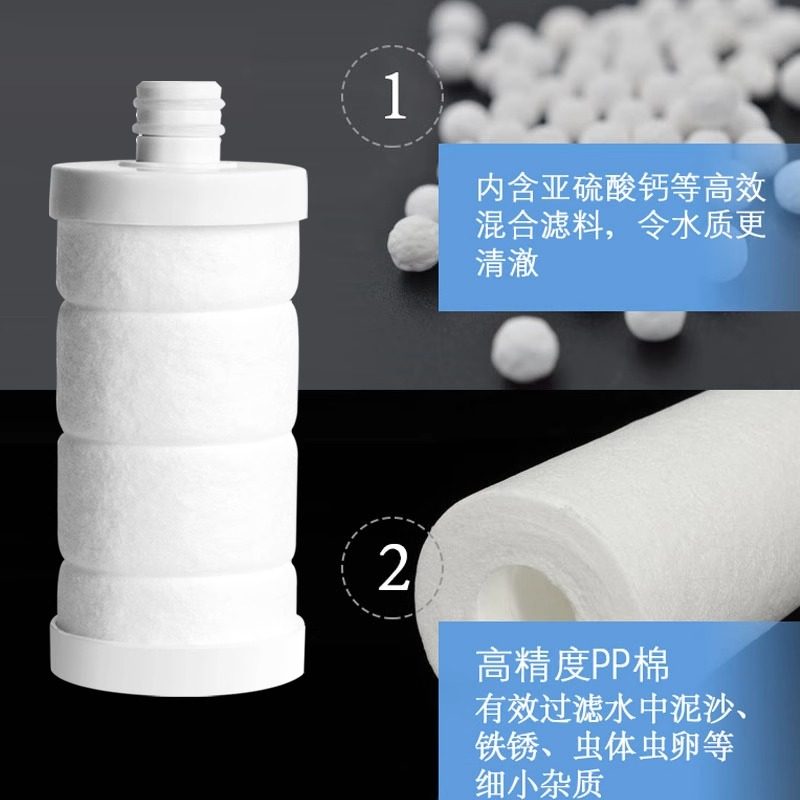 1

内含亚硫酸钙等高效混合滤料，令水质更清澈

2

高精度PP棉

有效过滤水中泥沙、铁锈、虫体虫卵等细小杂质