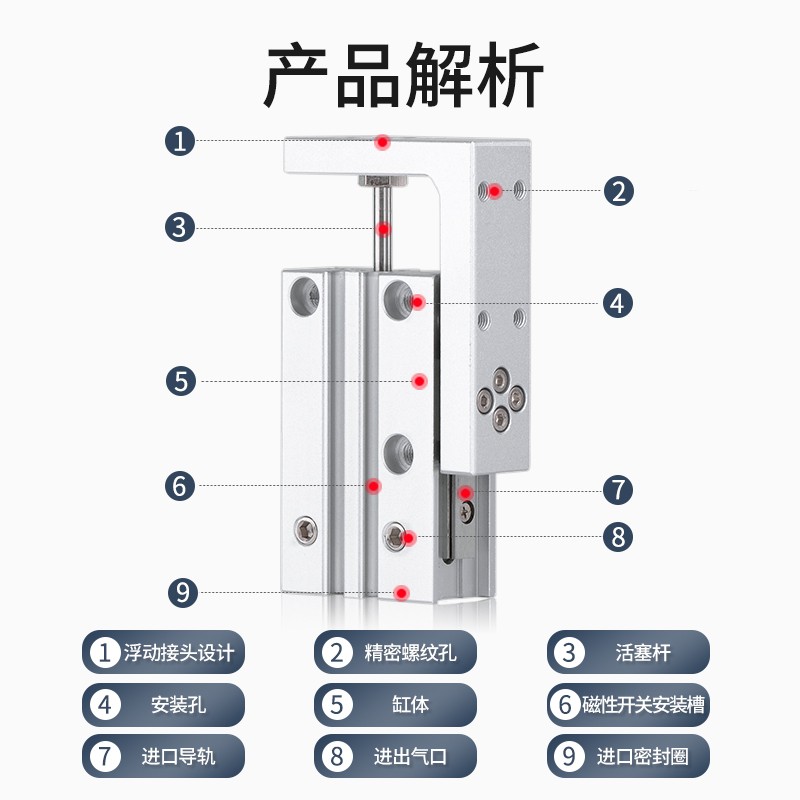 产品解析

1
2
3
4
5
6
7
8
9

1 浮动接头设计
2 精密螺纹孔
3 活塞杆
4 安装孔
5 缸体
6 磁性开关安装槽
7 进口导轨
8 进出气口
9 进口密封圈