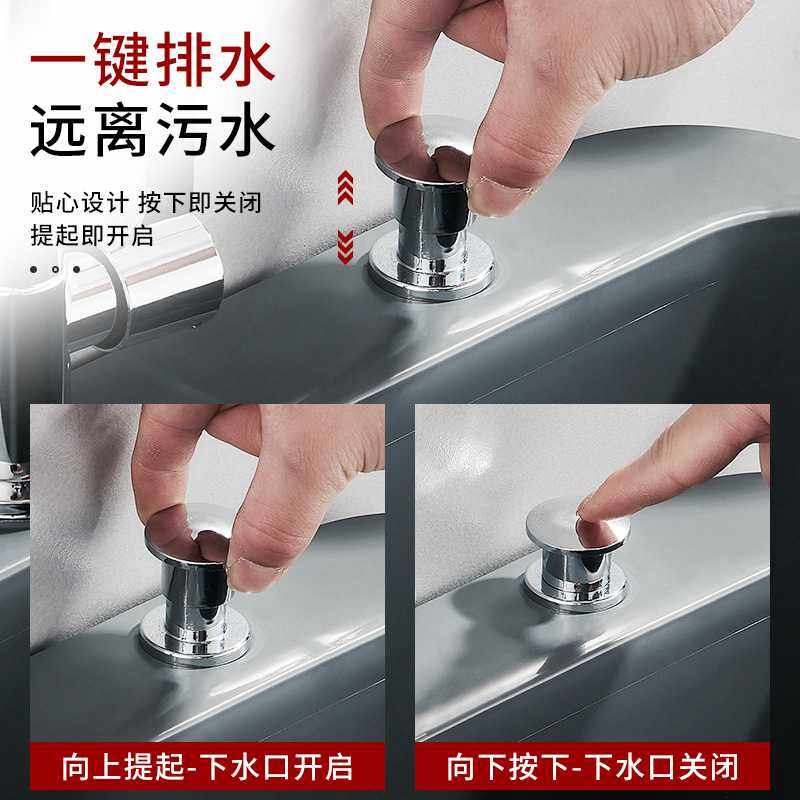 一键排水
远离污水

贴心设计 按下即关闭
提起即开启

向上提起-下水口开启

向下按下-下水口关闭