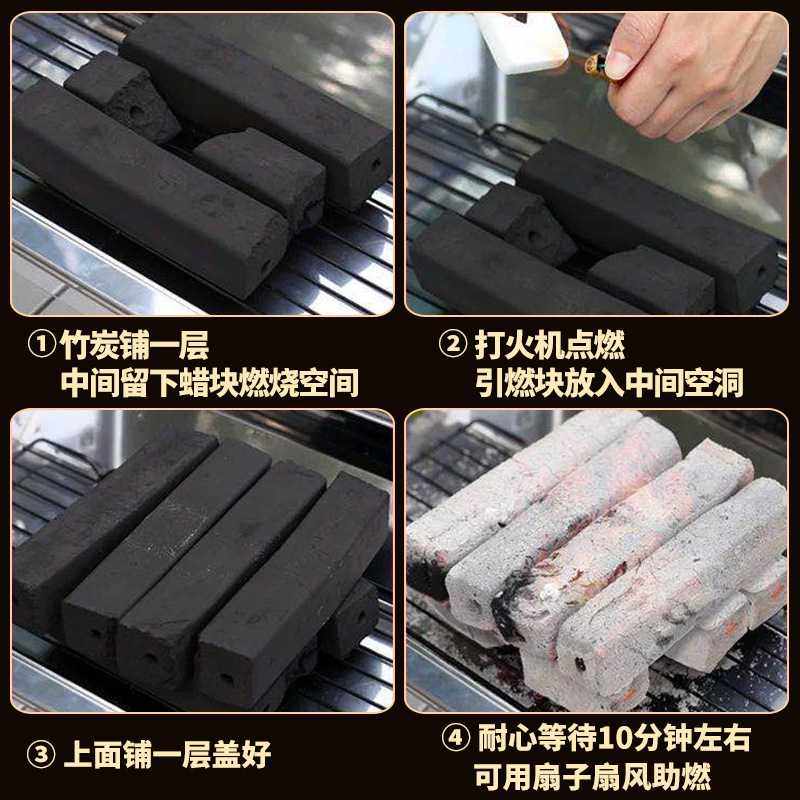 ① 竹炭铺一层
中间留下蜡块燃烧空间

② 打火机点燃
引燃块放入中间空洞

③ 上面铺一层盖好

④ 耐心等待10分钟左右
可用扇子扇风助燃