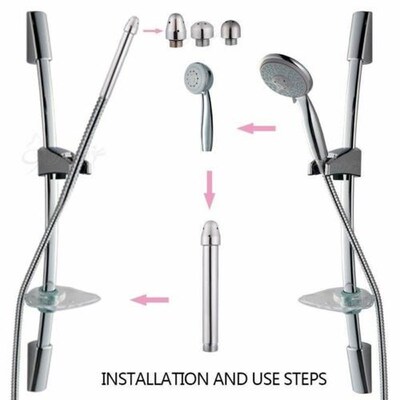 INSTALLATION AND USE STEPS