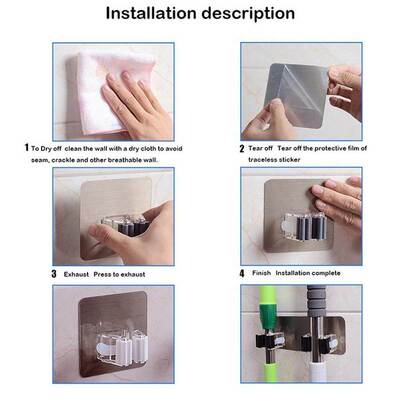 Installation description

1 To Dry off clean the wall with a dry cloth to avoid seam, crackle and other breathable wall.

2 Tear off Tear off the protective film of traceless sticker

3 Exhaust Press to exhaust

4 Finish Installation complete