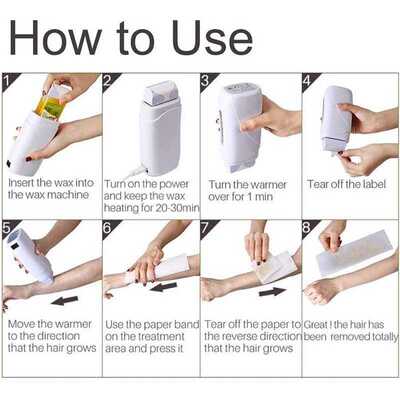 How to Use

1
Insert the wax into the wax machine

2
Turn on the power and keep the wax heating for 20-30min

3
Turn the warmer over for 1 min

4
Tear off the label

5
Move the warmer to the direction that the hair grows

6
Use the paper band on the treatment area and press it

7
Tear off the paper to the reverse direction that the hair grows

8
Great ! the hair has been removed totally