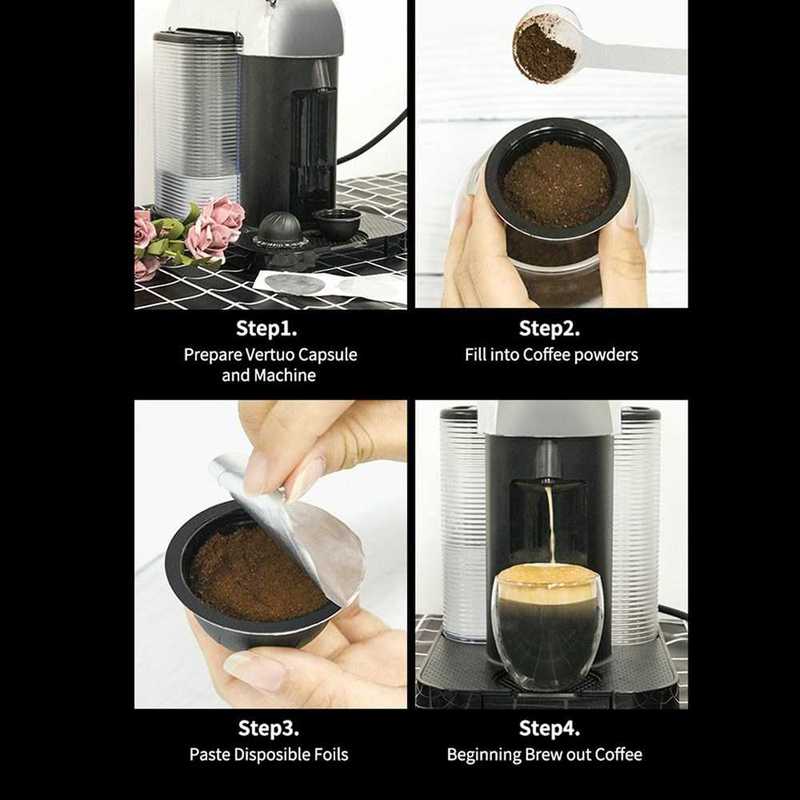 Step1.
Prepare Vertuo Capsule and Machine

Step2.
Fill into Coffee powders

Step3.
Paste Disposible Foils

Step4.
Beginning Brew out Coffee