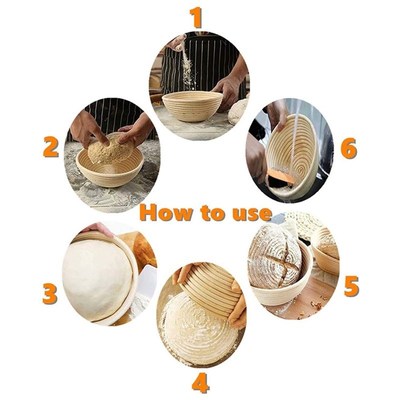 1

2

6

How to use

3

5

4