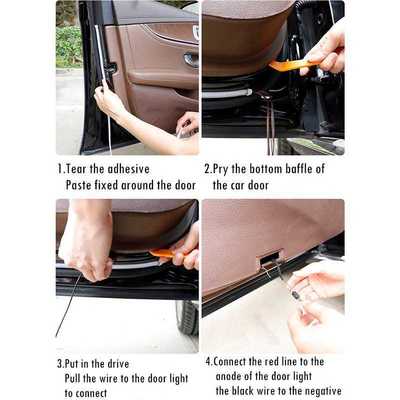 1.Tear the adhesive
Paste fixed around the door

2.Pry the bottom baffle of
the car door

3.Put in the drive
Pull the wire to the door light
to connect

4.Connect the red line to the
anode of the door light
the black wire to the negative