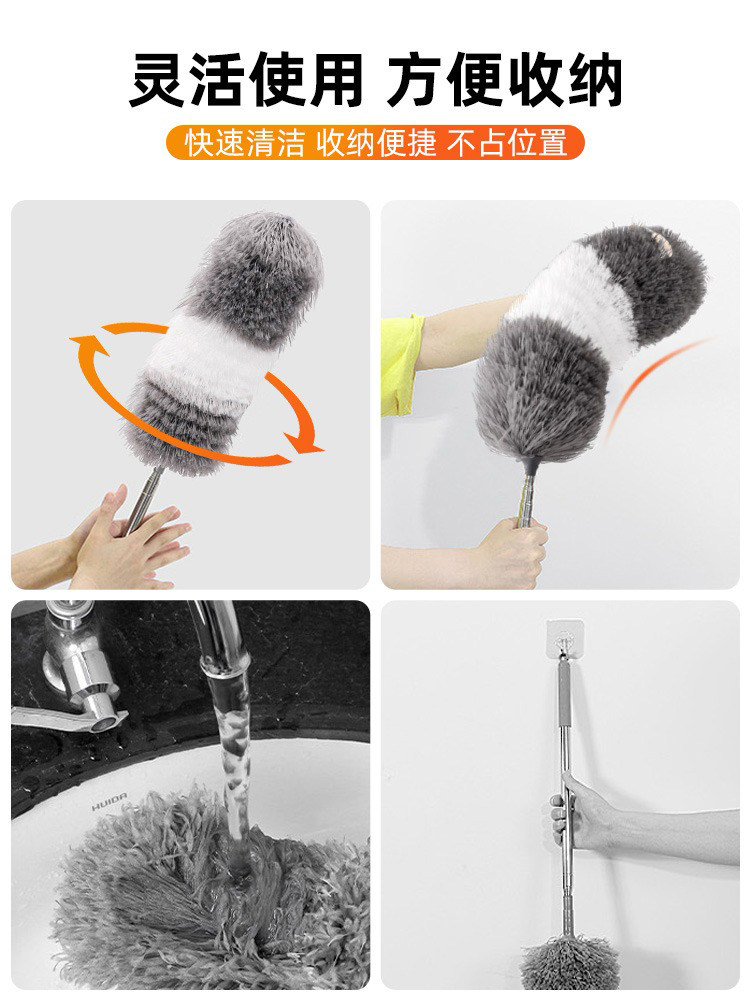 灵活使用 方便收纳

快速清洁 收纳便捷 不占位置

HUIDA