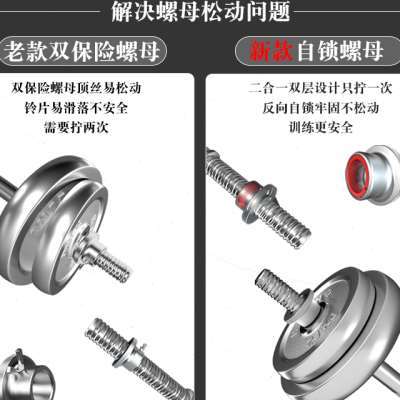 解决螺母松动问题

老款双保险螺母

双保险螺母顶丝易松动
铃片易滑落不安全
需要拧两次

新款自锁螺母

二合一双层设计只拧一次
反向自锁牢固不松动
训练更安全