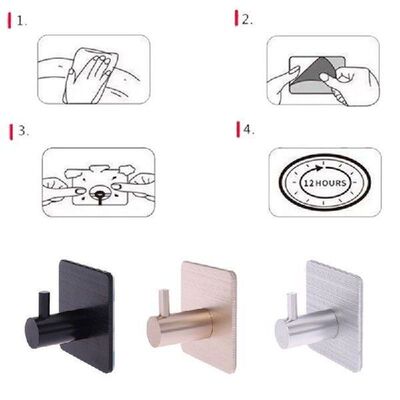 1.

2.

3.

4.

12 HOURS